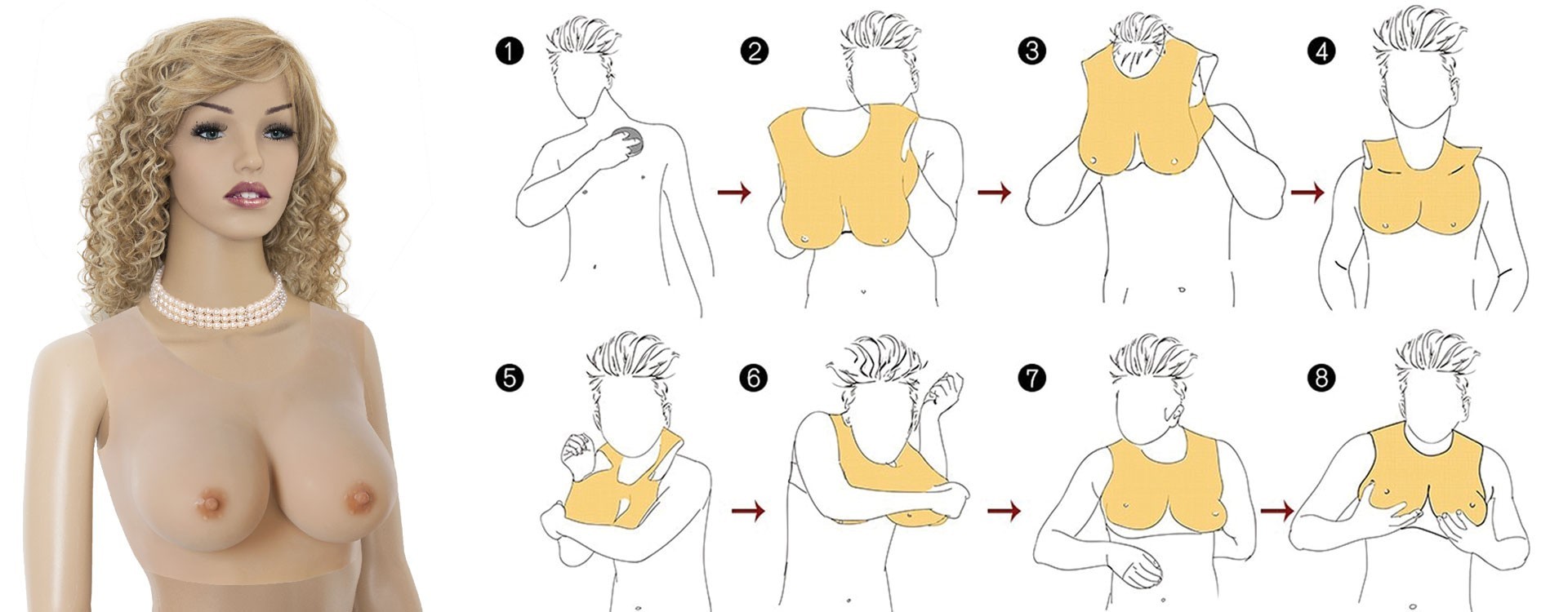 1
2
3
4
5
6
7
8