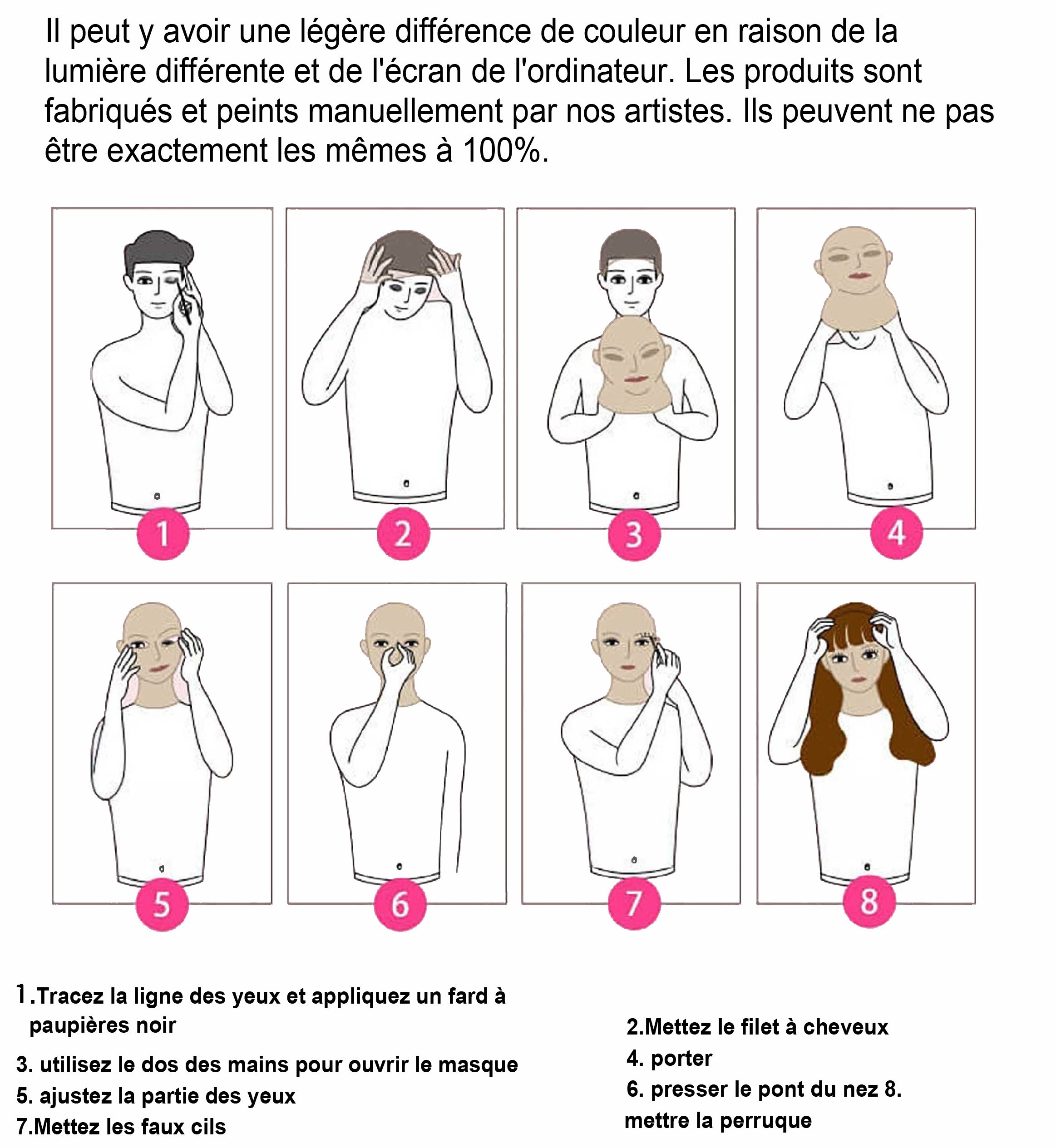 Il peut y avoir une légère différence de couleur en raison de la lumière différente et de l'écran de l'ordinateur. Les produits sont fabriqués et peints manuellement par nos artistes. Ils peuvent ne pas être exactement les mêmes à 100%.

1

2

3

4

5

6

7

8

1.Tracez la ligne des yeux et appliquez un fard à paupières noir

3. utilisez le dos des mains pour ouvrir le masque

5. ajustez la partie des yeux

7.Mettez les faux cils

2.Mettez le filet à cheveux

4. porter

6. presser le pont du nez 8. mettre la perruque