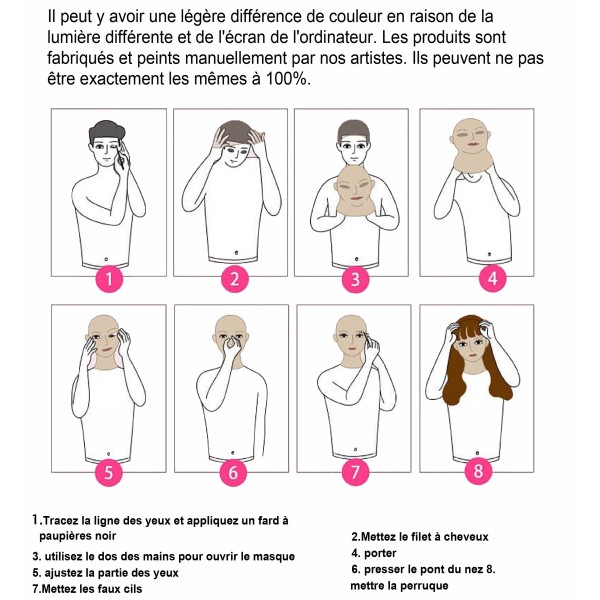 Il peut y avoir une légère différence de couleur en raison de la lumière différente et de l'écran de l'ordinateur. Les produits sont fabriqués et peints manuellement par nos artistes. Ils peuvent ne pas être exactement les mêmes à 100%.

1

2

3

4

5

6

7

8

1.Tracez la ligne des yeux et appliquez un fard à paupières noir

3. utilisez le dos des mains pour ouvrir le masque

5. ajustez la partie des yeux

7.Mettez les faux cils

2.Mettez le filet à cheveux

4. porter

6. presser le pont du nez 8. mettre la perruque